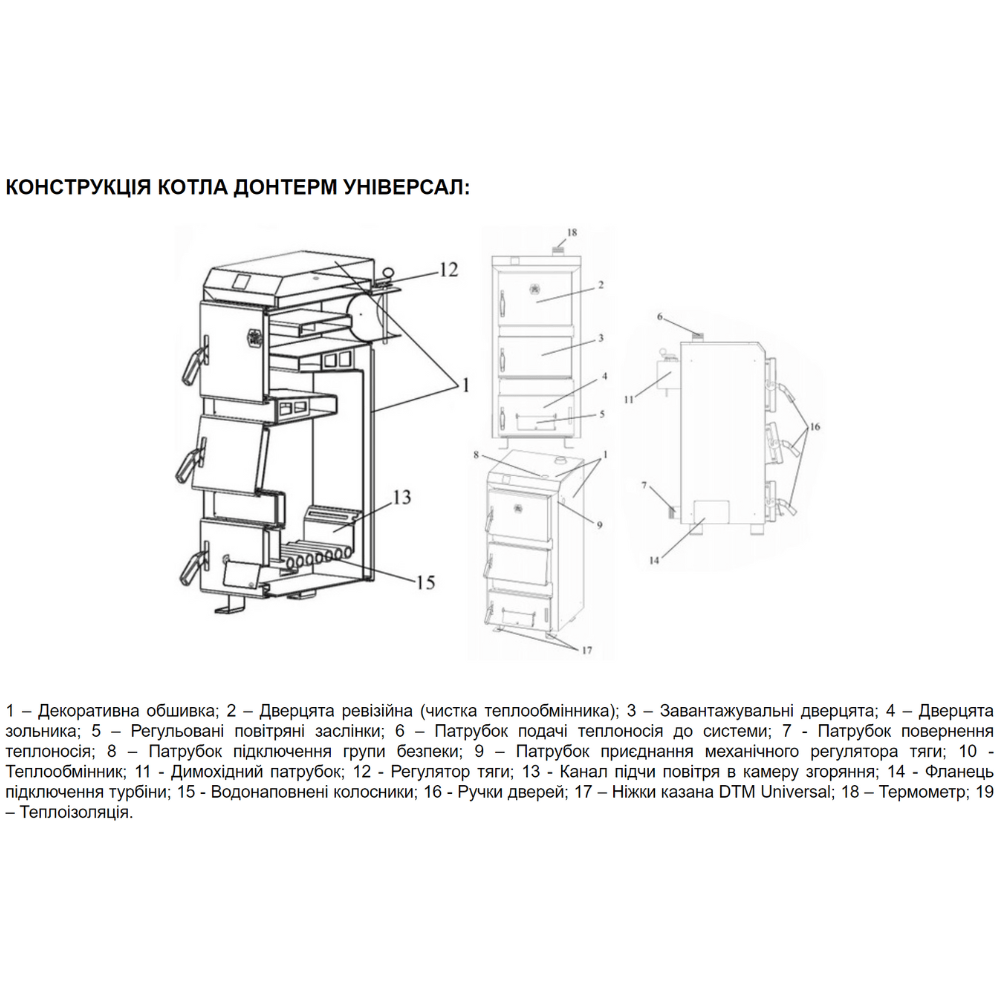 КОНСТРУКЦІЯ КОТЛА ДОНТЕРМ УНІВЕРСАЛ:

12
1
13
15
18
2
3
4
5
8
1
9
17
6
11
16
7
14

1 – Декоративна обшивка; 2 – Дверцята ревізійна (чистка теплообмінника); 3 – Завантажувальні дверцята; 4 – Дверцята зольника; 5 – Регульовані повітряні заслінки; 6 – Патрубок подачі теплоносія до системи; 7 - Патрубок повернення теплоносія; 8 – Патрубок підключення групи безпеки; 9 – Патрубок приєднання механічного регулятора тяги; 10 - Теплообмінник; 11 - Димохідний патрубок; 12 - Регулятор тяги; 13 - Канал підчи повітря в камеру згоряння; 14 - Фланець підключення турбіни; 15 - Водонаповнені колосники; 16 - Ручки дверей; 17 – Ніжки казана DTM Universal; 18 – Термометр; 19 – Теплоізоляція.